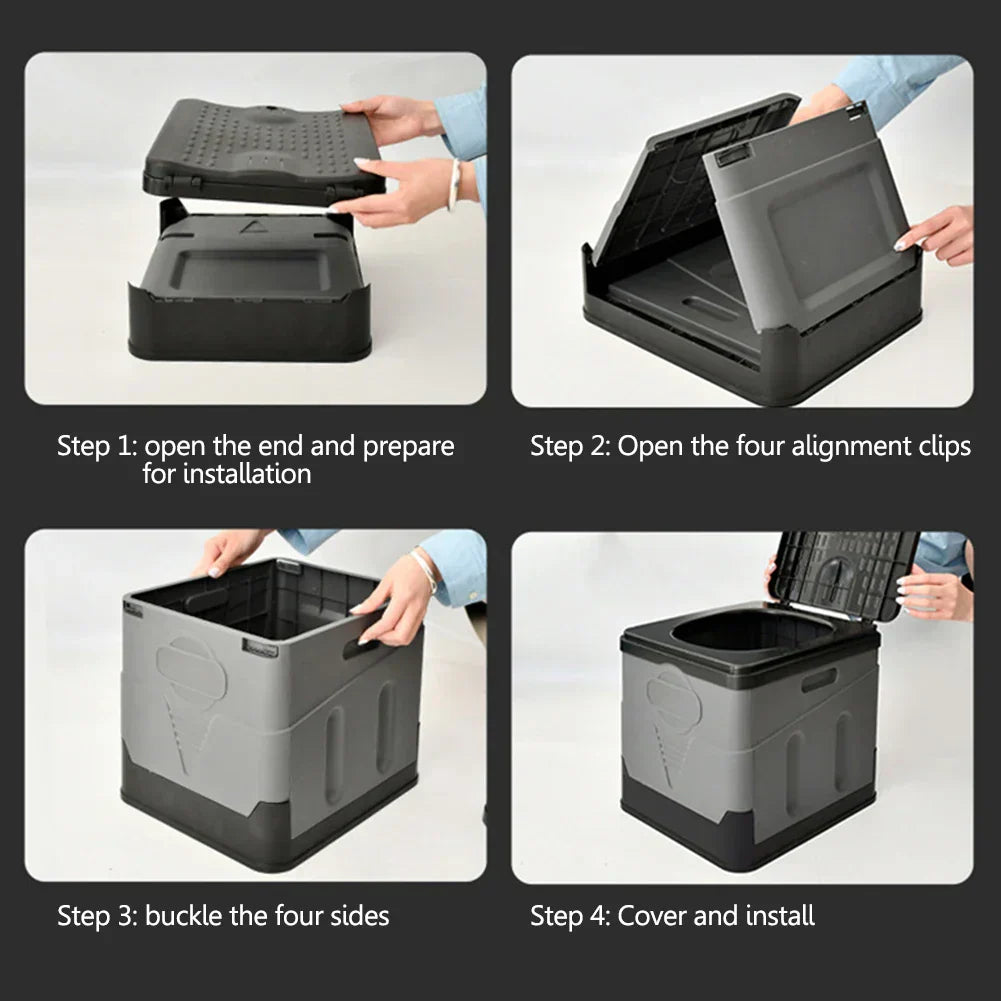 Step 1: open the end and prepare for installation

Step 2: Open the four alignment clips

Step 3: buckle the four sides

Step 4: Cover and install