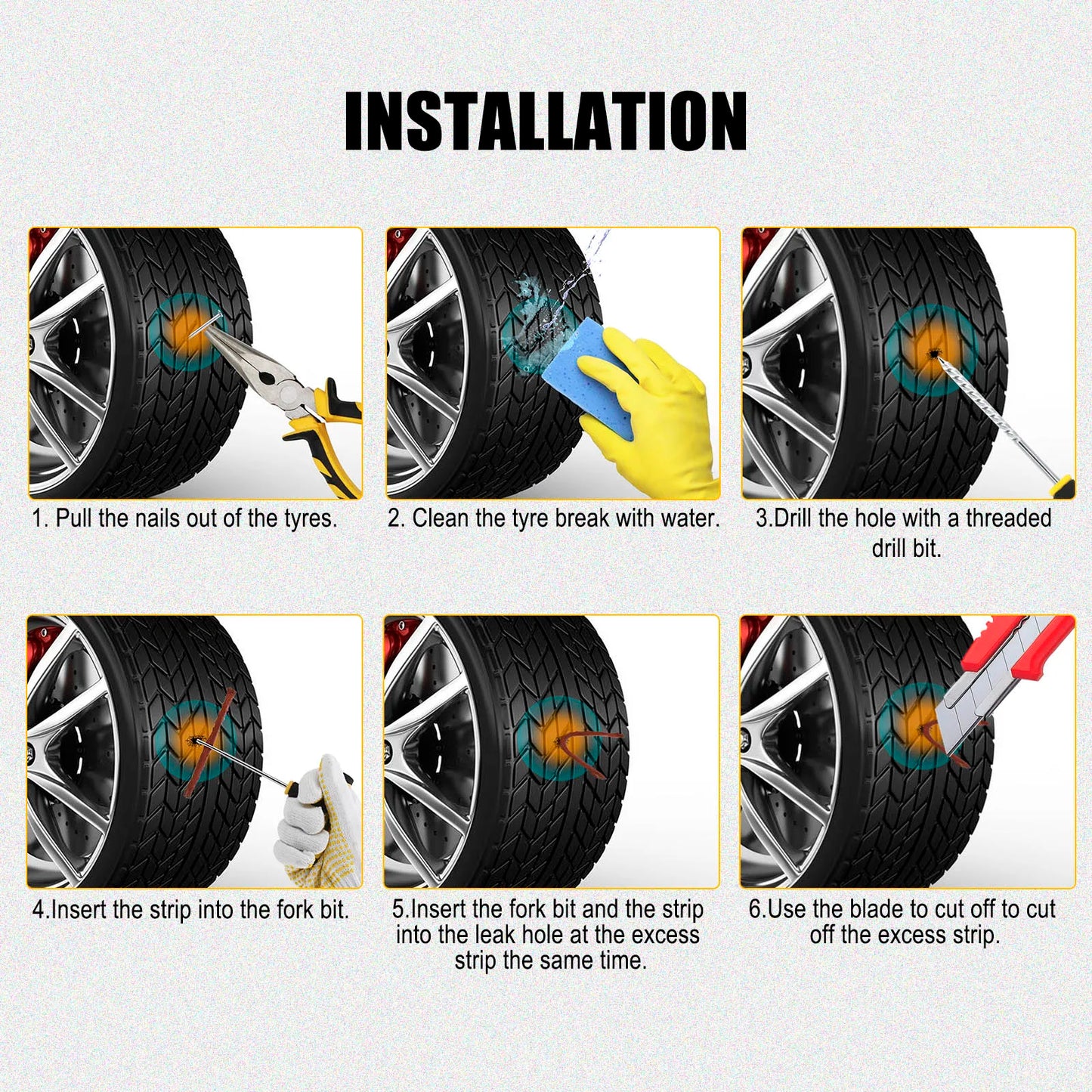 INSTALLATION

1. Pull the nails out of the tyres.

2. Clean the tyre break with water.

3.Drill the hole with a threaded drill bit.

4.Insert the strip into the fork bit.

5.Insert the fork bit and the strip into the leak hole at the excess strip the same time.

6.Use the blade to cut off to cut off the excess strip.